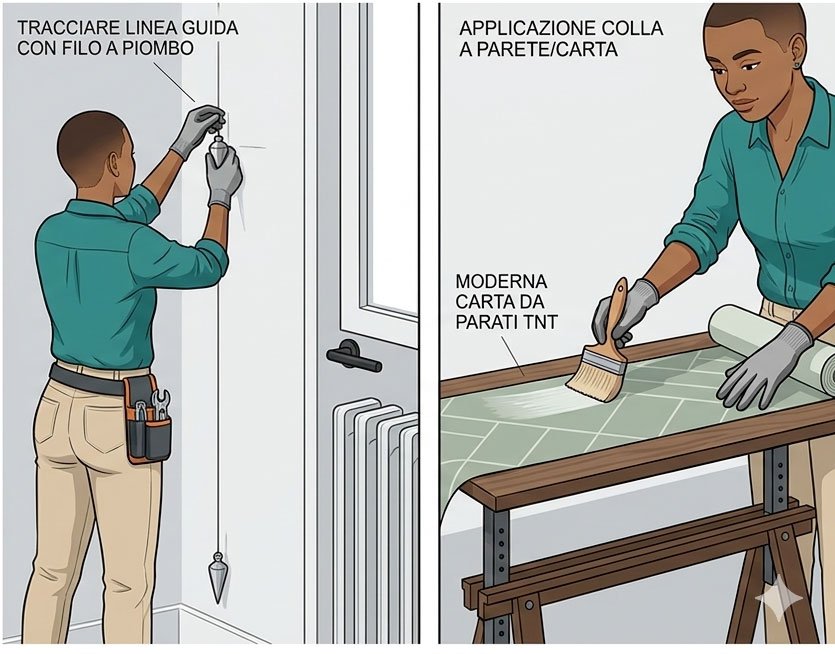 TRACCIARE LINEA GUIDA CON FILO A PIOMBO

APPLICAZIONE COLLA A PARETE/CARTA

MODERNA CARTA DA PARATI TNT